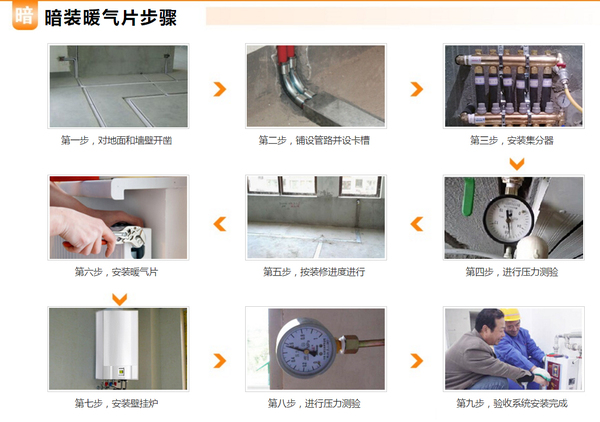 暗 暗装暖气片步骤

第一步，对地面和墙壁开凿

第二步，铺设管路并设卡槽

第三步，安装集分器

第四步，进行压力测验

第五步，按装修进度进行

第六步，安装暖气片

第七步，安装壁挂炉

第八步，进行压力测验

第九步，验收系统安装完成